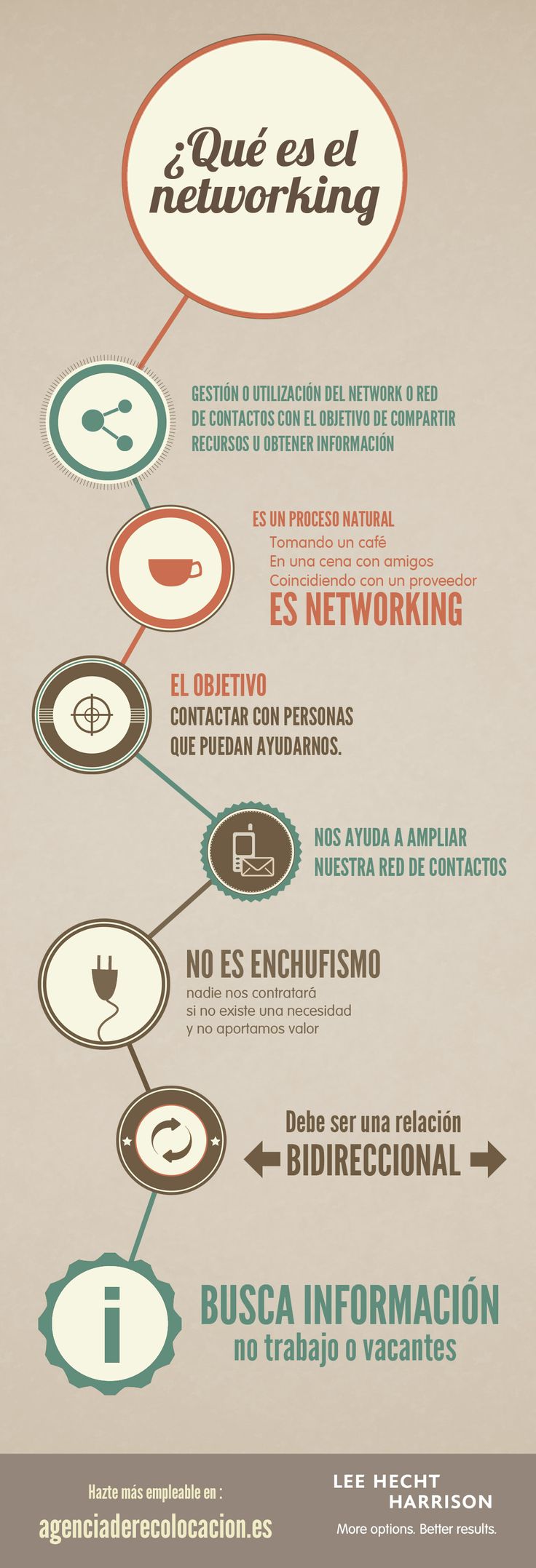 ¿Qué es el networking

GESTIÓN O UTILIZACIÓN DEL NETWORK O RED DE CONTACTOS CON EL OBJETIVO DE COMPARTIR RECURSOS U OBTENER INFORMACIÓN

ES UN PROCESO NATURAL
Tomando un café
En una cena con amigos
Coincidiendo con un proveedor
ES NETWORKING

EL OBJETIVO
CONTACTAR CON PERSONAS QUE PUEDAN AYUDARNOS.

NOS AYUDA A AMPLIAR NUESTRA RED DE CONTACTOS

NO ES ENCHUFISMO
nadie nos contratará
si no existe una necesidad
y no aportamos valor

Debe ser una relación
BIDIRECCIONAL

BUSCA INFORMACIÓN
no trabajo o vacantes

Hazte más empleable en :
agenciaderecolocacion.es

LEE HECHT HARRISON
More options. Better results.