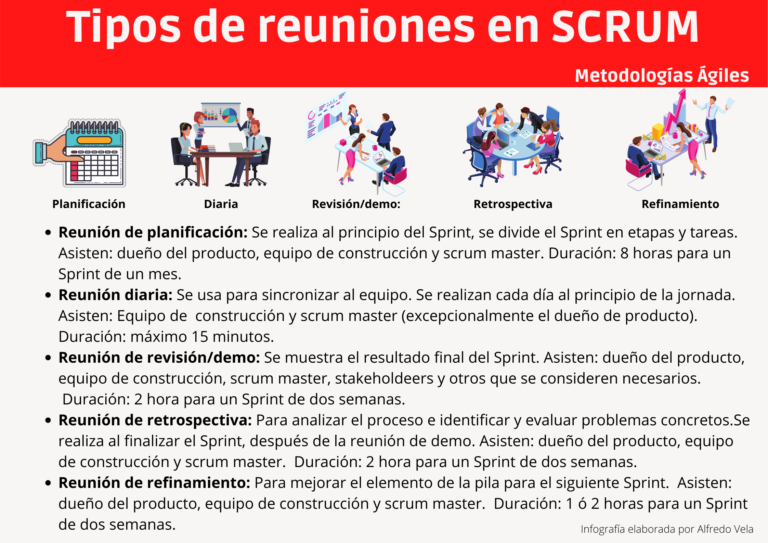 Tipos de reuniones en SCRUM

Metodologías Ágiles

Planificación

Diaria

Revisión/demo:

Retrospectiva

Refinamiento

- **Reunión de planificación:** Se realiza al principio del Sprint, se divide el Sprint en etapas y tareas. Asisten: dueño del producto, equipo de construcción y scrum master. Duración: 8 horas para un Sprint de un mes.
- **Reunión diaria:** Se usa para sincronizar al equipo. Se realizan cada día al principio de la jornada. Asisten: Equipo de construcción y scrum master (excepcionalmente el dueño de producto). Duración: máximo 15 minutos.
- **Reunión de revisión/demo:** Se muestra el resultado final del Sprint. Asisten: dueño del producto, equipo de construcción, scrum master, stakeholdeers y otros que se consideren necesarios. Duración: 2 hora para un Sprint de dos semanas.
- **Reunión de retrospectiva:** Para analizar el proceso e identificar y evaluar problemas concretos.Se realiza al finalizar el Sprint, después de la reunión de demo. Asisten: dueño del producto, equipo de construcción y scrum master. Duración: 2 hora para un Sprint de dos semanas.
- **Reunión de refinamiento:** Para mejorar el elemento de la pila para el siguiente Sprint. Asisten: dueño del producto, equipo de construcción y scrum master. Duración: 1 ó 2 horas para un Sprint de dos semanas.

Infografía elaborada por Alfredo Vela