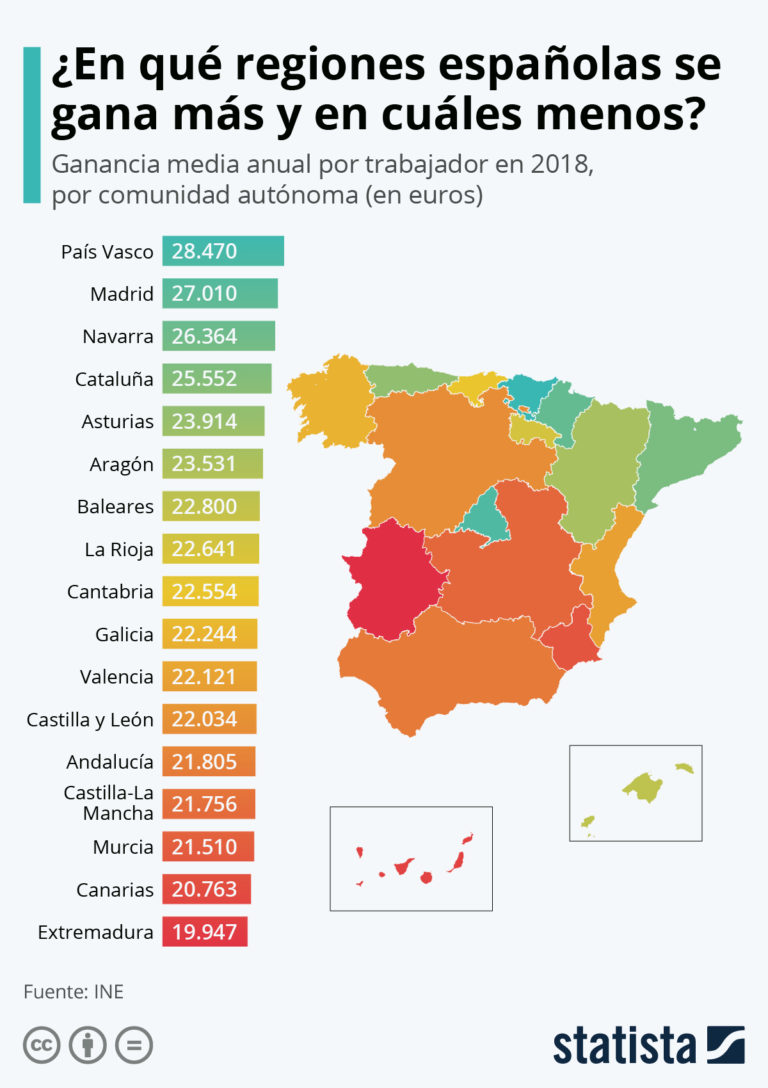 ¿En qué regiones españolas se gana más y en cuáles menos?

Ganancia media anual por trabajador en 2018, por comunidad autónoma (en euros)

País Vasco 28.470
Madrid 27.010
Navarra 26.364
Cataluña 25.552
Asturias 23.914
Aragón 23.531
Baleares 22.800
La Rioja 22.641
Cantabria 22.554
Galicia 22.244
Valencia 22.121
Castilla y León 22.034
Andalucía 21.805
Castilla-La Mancha 21.756
Murcia 21.510
Canarias 20.763
Extremadura 19.947

Fuente: INE

statista