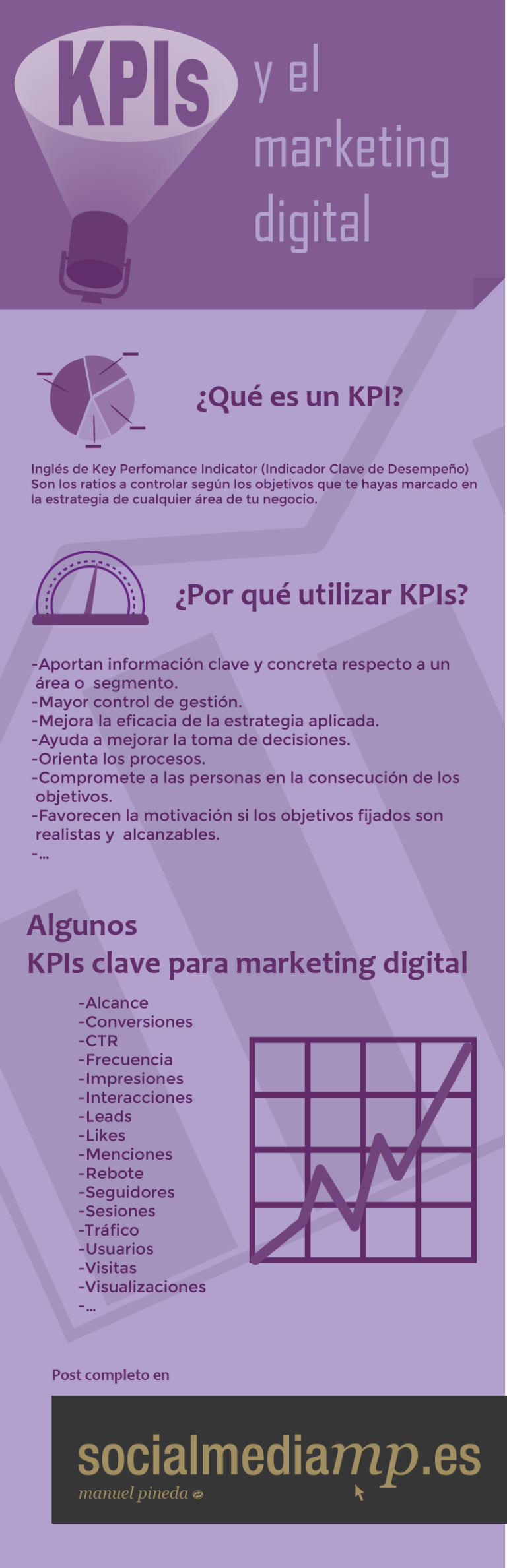 KPIs y el marketing digital

¿Qué es un KPI?

Inglés de Key Perfomance Indicator (Indicador Clave de Desempeño)
Son los ratios a controlar según los objetivos que te hayas marcado en la estrategia de cualquier área de tu negocio.

¿Por qué utilizar KPIs?

-Aportan información clave y concreta respecto a un área o segmento.
-Mayor control de gestión.
-Mejora la eficacia de la estrategia aplicada.
-Ayuda a mejorar la toma de decisiones.
-Orienta los procesos.
-Compromete a las personas en la consecución de los objetivos.
-Favorecen la motivación si los objetivos fijados son realistas y alcanzables.
-...

Algunos
KPIs clave para marketing digital

-Alcance
-Conversiones
-CTR
-Frecuencia
-Impresiones
-Interacciones
-Leads
-Likes
-Menciones
-Rebote
-Seguidores
-Sesiones
-Tráfico
-Usuarios
-Visitas
-Visualizaciones
-...

Post completo en

socialmediamp.es
manuel pineda