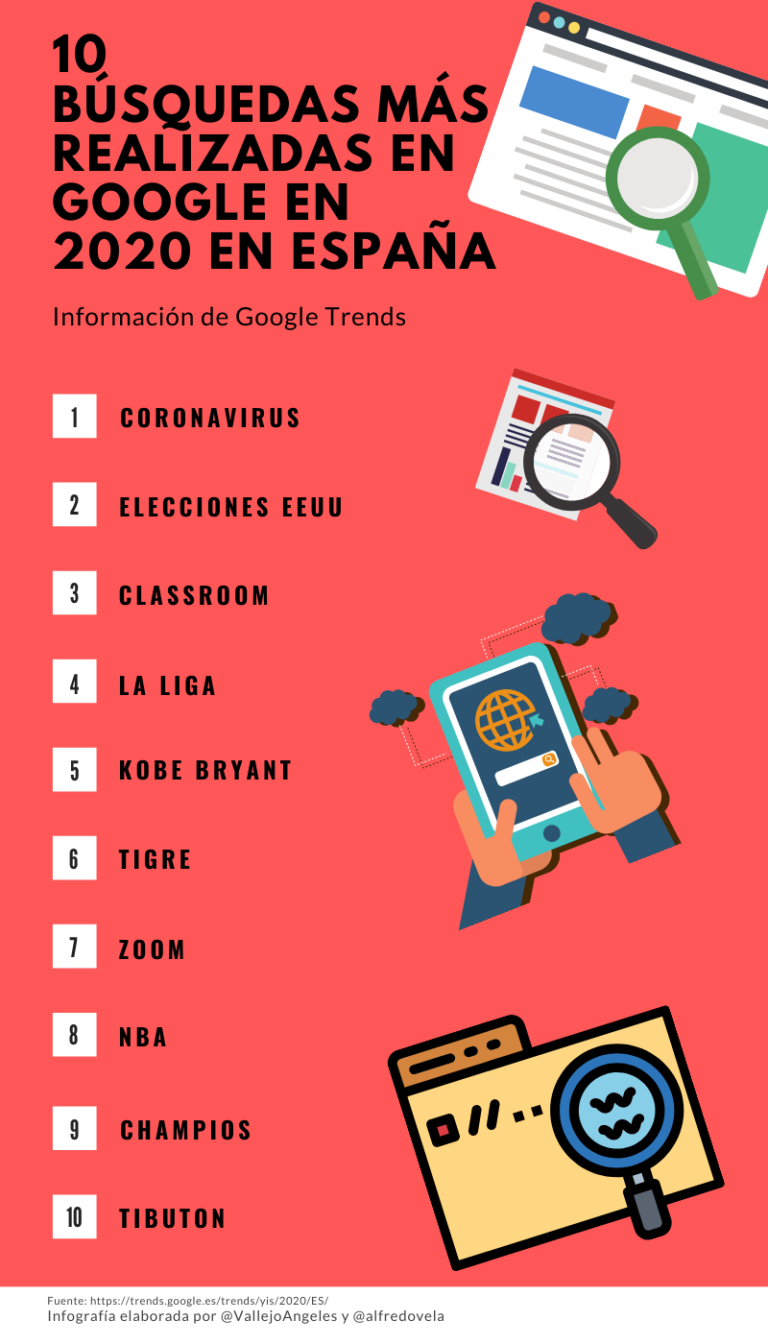 10
BÚSQUEDAS MÁS REALIZADAS EN GOOGLE EN 2020 EN ESPAÑA

Información de Google Trends

1 CORONAVIRUS

2 ELECCIONES EEUU

3 CLASSROOM

4 LA LIGA

5 KOBE BRYANT

6 TIGRE

7 ZOOM

8 NBA

9 CHAMPIOS

10 TIBUTON

Fuente: https://trends.google.es/trends/yis/2020/ES/
Infografía elaborada por @VallejoAngeles y @alfredovela